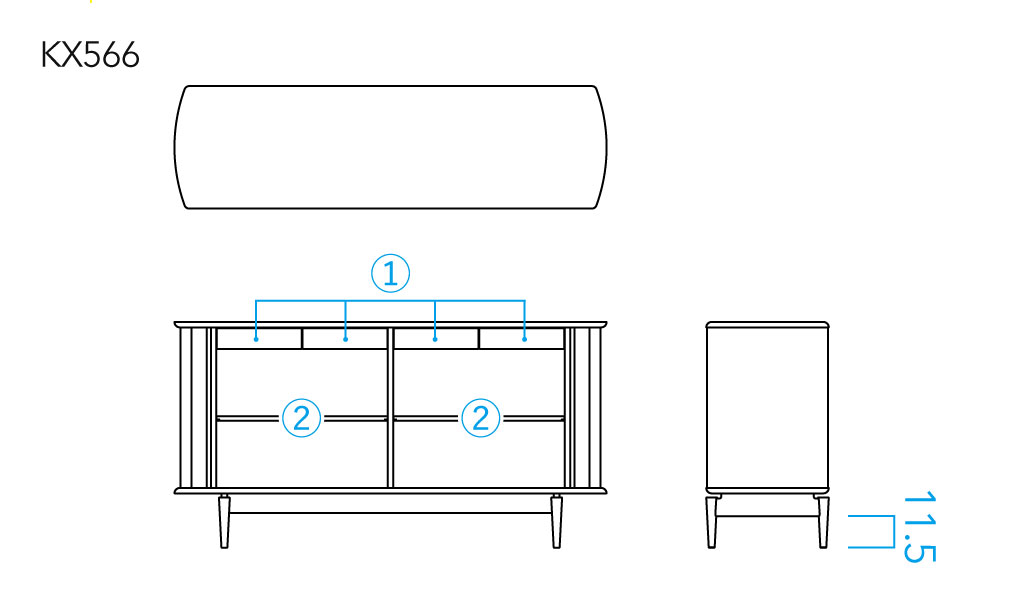 KX566

①

②

②

11.5